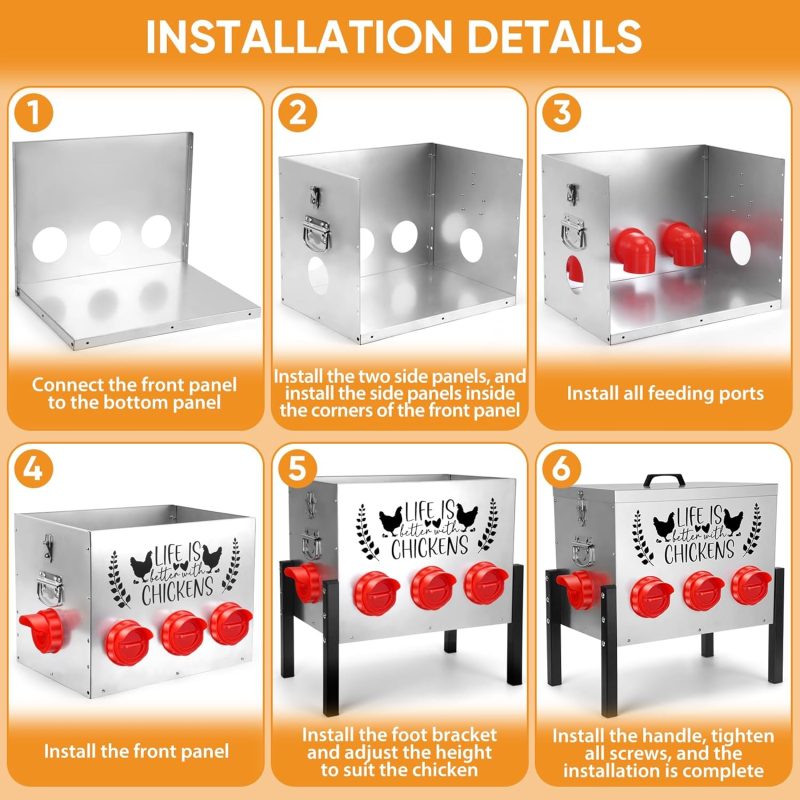 INSTALLATION DETAILS

1

Connect the front panel to the bottom panel

2

Install the two side panels, and install the side panels inside the corners of the front panel

3

Install all feeding ports

4

LIFE IS better with CHICKENS

Install the front panel

5

LIFE IS better with CHICKENS

Install the foot bracket and adjust the height to suit the chicken

6

LIFE IS better with CHICKENS

Install the handle, tighten all screws, and the installation is complete